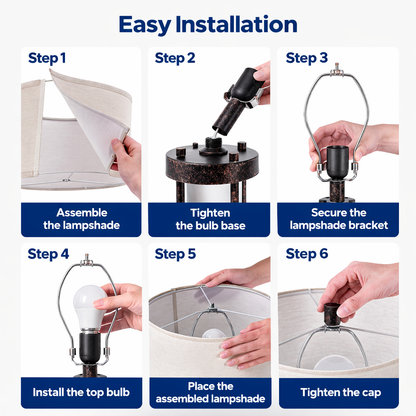 Easy Installation

Step 1

Assemble the lampshade

Step 2

Tighten the bulb base

Step 3

Secure the lampshade bracket

Step 4

Install the top bulb

Step 5

Place the assembled lampshade

Step 6

Tighten the cap